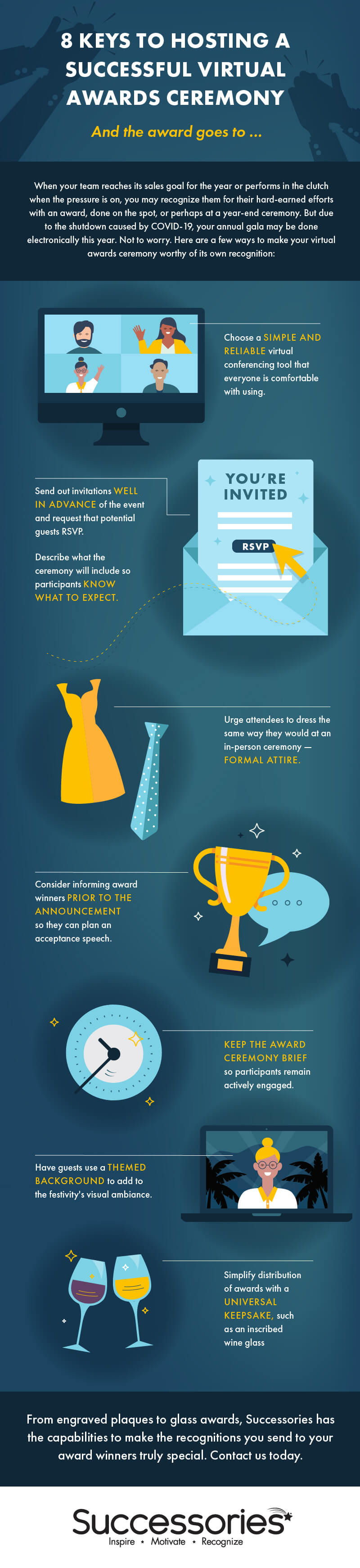 8 KEYS TO HOSTING A SUCCESSFUL VIRTUAL AWARDS CEREMONY

And the award goes to ...

When your team reaches its sales goal for the year or performs in the clutch when the pressure is on, you may recognize them for their hard-earned efforts with an award, done on the spot, or perhaps at a year-end ceremony. But due to the shutdown caused by COVID-19, your annual gala may be done electronically this year. Not to worry. Here are a few ways to make your virtual awards ceremony worthy of its own recognition:

Choose a SIMPLE AND RELIABLE virtual conferencing tool that everyone is comfortable with using.

Send out invitations WELL IN ADVANCE of the event and request that potential guests RSVP.

Describe what the ceremony will include so participants KNOW WHAT TO EXPECT.

YOU'RE INVITED

RSVP

Urge attendees to dress the same way they would at an in-person ceremony — FORMAL ATTIRE.

Consider informing award winners PRIOR TO THE ANNOUNCEMENT so they can plan an acceptance speech.

KEEP THE AWARD CEREMONY BRIEF so participants remain actively engaged.

Have guests use a THEMED BACKGROUND to add to the festivity's visual ambiance.

Simplify distribution of awards with a UNIVERSAL KEEPSAKE, such as an inscribed wine glass

From engraved plaques to glass awards, Successories has the capabilities to make the recognitions you send to your award winners truly special. Contact us today.

Successories

Inspire • Motivate • Recognize